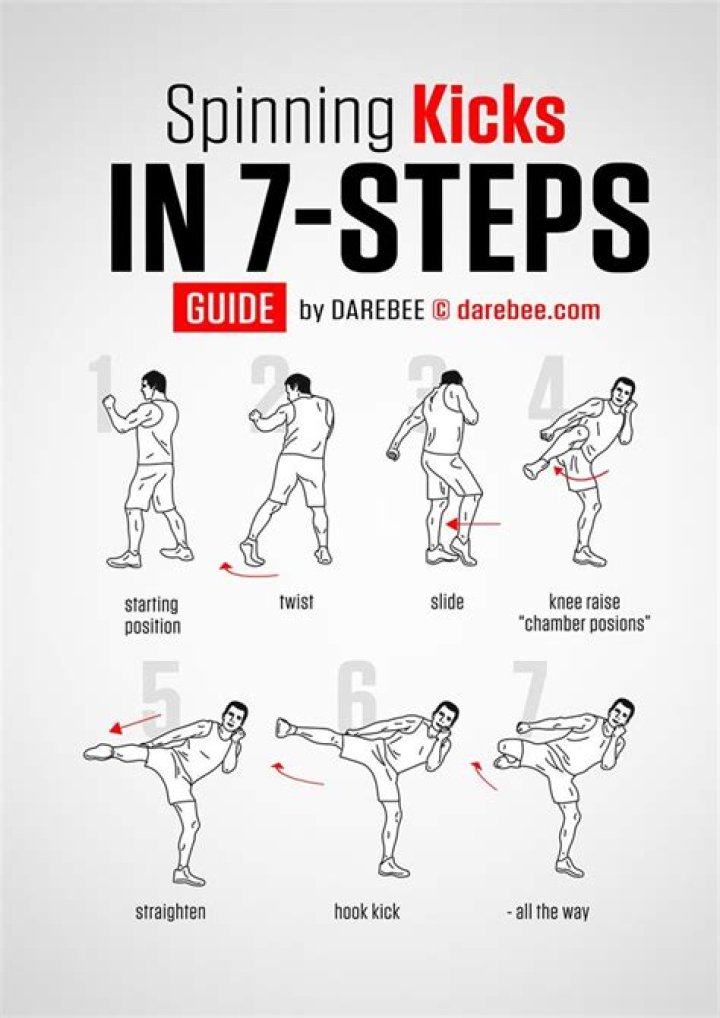 Spinning Kicks
IN 7-STEPS
GUIDE by DAREBEE © darebee.com

1
starting position

2
twist

3
slide

4
knee raise "chamber posions"

5
straighten

6
hook kick

7
- all the way